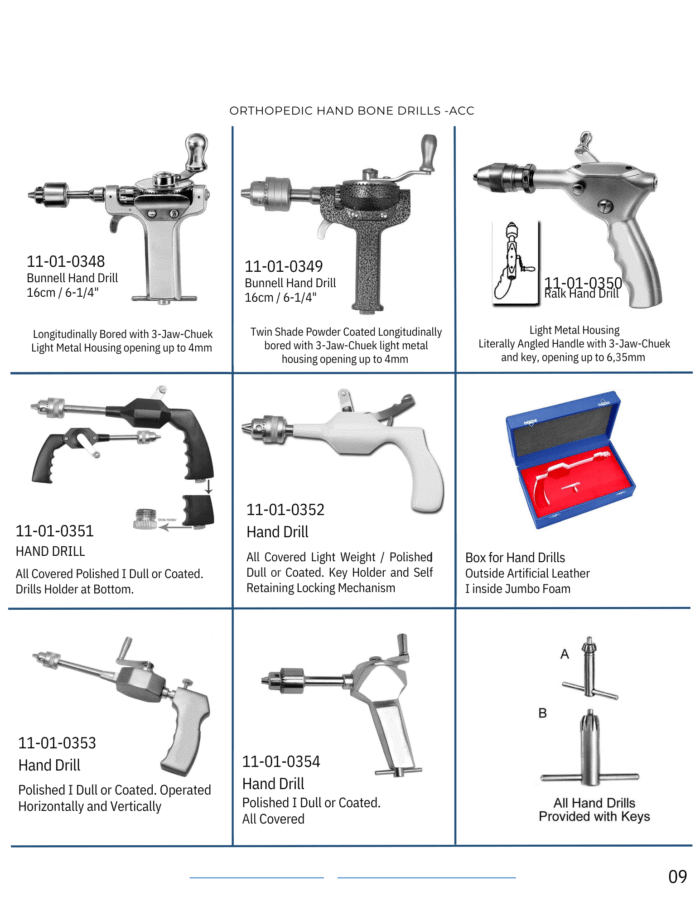 ORTHOPEDIC HAND BONE DRILLS -ACC

11-01-0348
Bunnell Hand Drill
16cm / 6-1/4"

Longitudinally Bored with 3-Jaw-Chuek Light Metal Housing opening up to 4mm

11-01-0349
Bunnell Hand Drill
16cm / 6-1/4"

Twin Shade Powder Coated Longitudinally bored with 3-Jaw-Chuek light metal housing opening up to 4mm

11-01-0350
Ralk Hand Drill

Light Metal Housing
Literally Angled Handle with 3-Jaw-Chuek and key, opening up to 6,35mm

11-01-0351
HAND DRILL
All Covered Polished I Dull or Coated. Drills Holder at Bottom.

11-01-0352
Hand Drill
All Covered Light Weight / Polished Dull or Coated. Key Holder and Self Retaining Locking Mechanism

Box for Hand Drills
Outside Artificial Leather
I inside Jumbo Foam

11-01-0353
Hand Drill
Polished I Dull or Coated. Operated Horizontally and Vertically

11-01-0354
Hand Drill
Polished I Dull or Coated.
All Covered

A

B

All Hand Drills
Provided with Keys

09