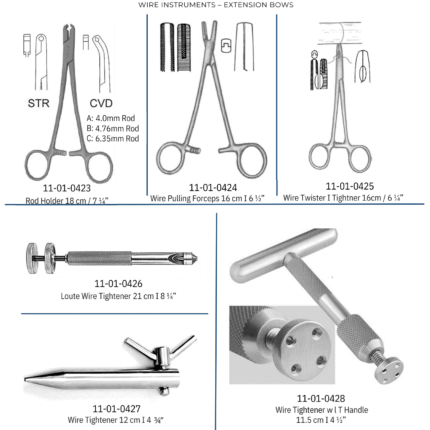 WIRE INSTRUMENTS – EXTENSION BOWS

STR CVD

A: 4.0mm Rod
B: 4.76mm Rod
C: 6.35mm Rod

11-01-0423
Rod Holder 18 cm / 7 ¼"

11-01-0424
Wire Pulling Forceps 16 cm I 6 ½"

11-01-0425
Wire Twister I Tightner 16cm / 6 ¼"

11-01-0426
Loute Wire Tightener 21 cm I 8 ¼"

11-01-0427
Wire Tightener 12 cm I 4 ¾"

11-01-0428
Wire Tightener w I T Handle
11.5 cm I 4 ½"